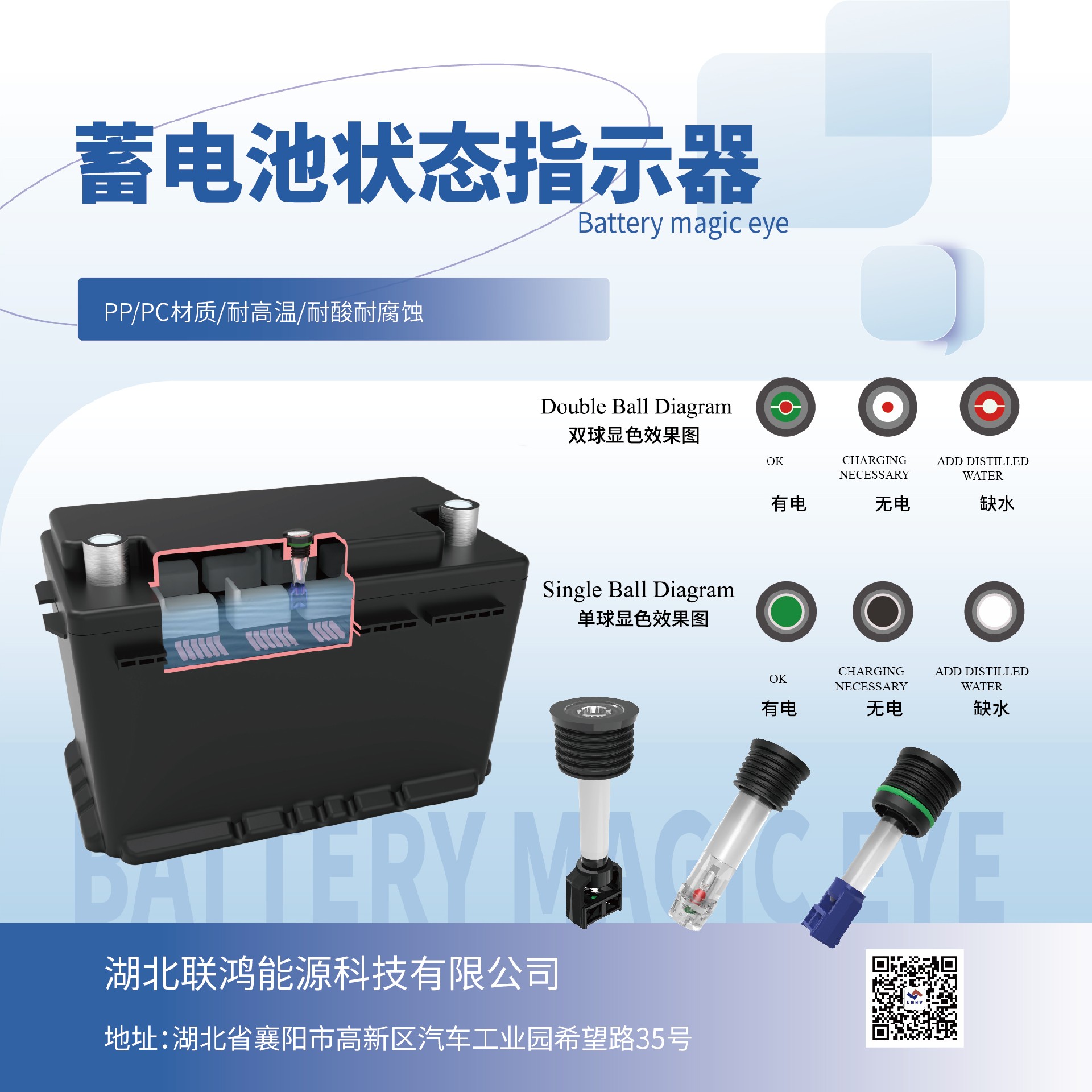 蓄电池状态指示器

Battery magic eye

PP/PC材质/耐高温/耐酸耐腐蚀

Double Ball Diagram
双球显色效果图

OK
有电

CHARGING NECESSARY
无电

ADD DISTILLED WATER
缺水

Single Ball Diagram
单球显色效果图

OK
有电

CHARGING NECESSARY
无电

ADD DISTILLED WATER
缺水

BATTERY MAGIC EYE

湖北联鸿能源科技有限公司

地址：湖北省襄阳市高新区汽车工业园希望路35号